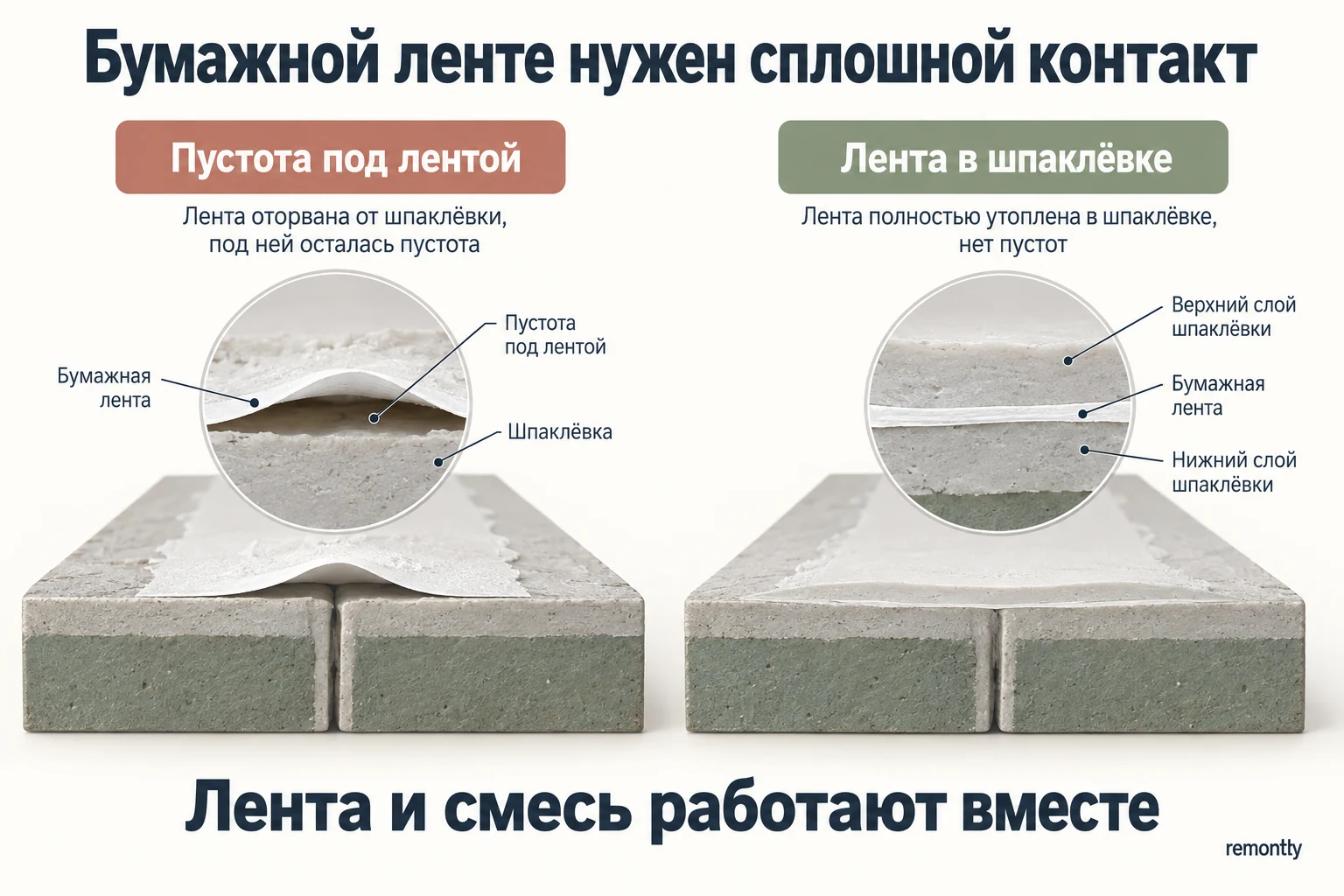 Бумажной ленте нужен сплошной контакт

Пустота под лентой

Лента оторвана от шпаклёвки, под ней осталась пустота

Бумажная лента

Пустота под лентой

Шпаклёвка

Лента в шпаклёвке

Лента полностью утоплена в шпаклёвке, нет пустот

Верхний слой шпаклёвки

Бумажная лента

Нижний слой шпаклёвки

Лента и смесь работают вместе

remontly