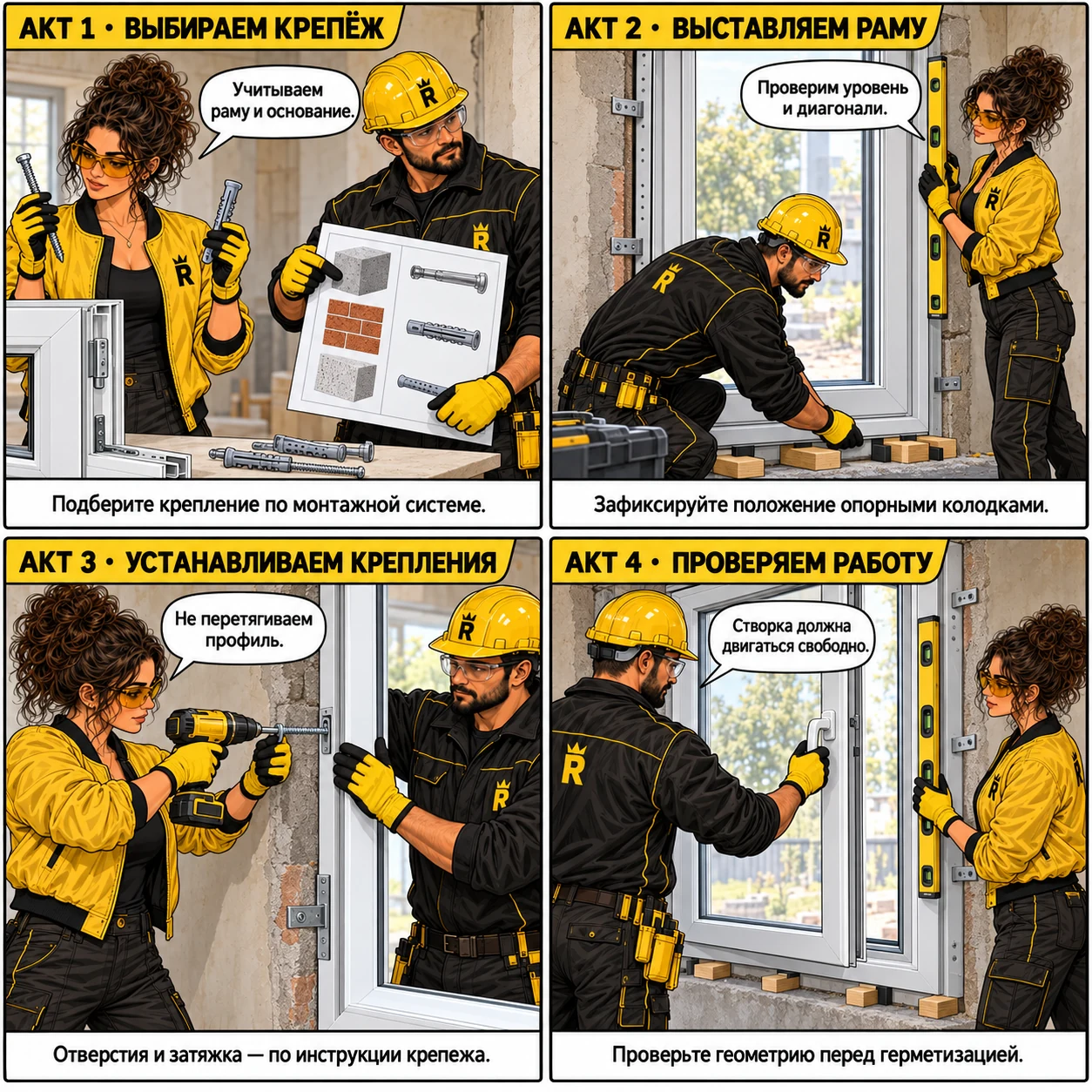 АКТ 1 • ВЫБИРАЕМ КРЕПЁЖ

Учитываем раму и основание.

R

R

R

Подберите крепление по монтажной системе.

АКТ 2 • ВЫСТАВЛЯЕМ РАМУ

Проверим уровень и диагонали.

R

R

R

Зафиксируйте положение опорными колодками.

АКТ 3 • УСТАНАВЛИВАЕМ КРЕПЛЕНИЯ

Не перетягиваем профиль.

R

R

Отверстия и затяжка — по инструкции крепежа.

АКТ 4 • ПРОВЕРЯЕМ РАБОТУ

Створка должна двигаться свободно.

R

R

Проверьте геометрию перед герметизацией.