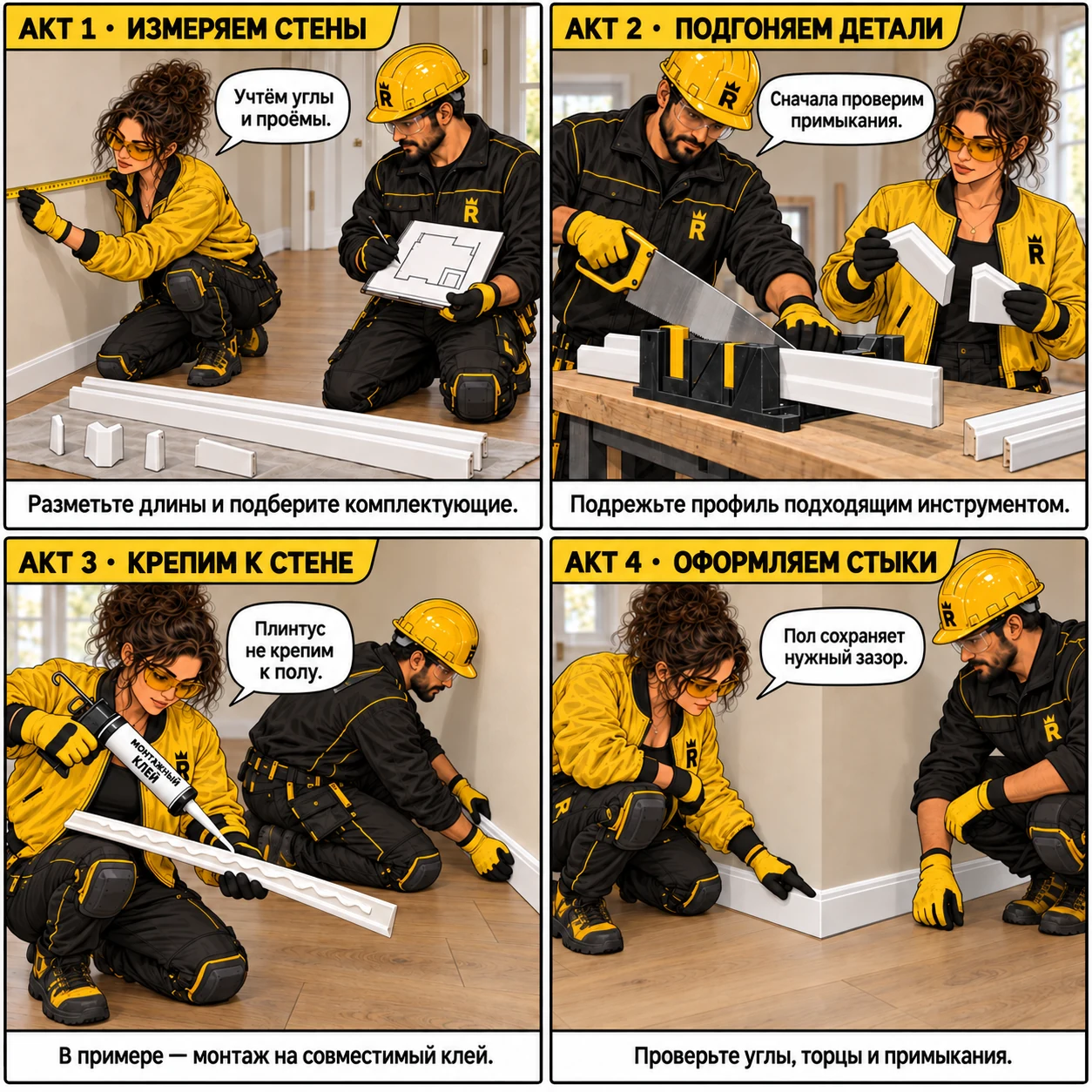 АКТ 1 • ИЗМЕРЯЕМ СТЕНЫ

Учтём углы и проёмы.

R

R

Разметьте длины и подберите комплектующие.

АКТ 2 • ПОДГОНЯЕМ ДЕТАЛИ

Сначала проверим примыкания.

R

R

R

Подрежьте профиль подходящим инструментом.

АКТ 3 • КРЕПИМ К СТЕНЕ

Плинтус не крепим к полу.

МОНТАЖНЫЙ КЛЕЙ

R

В примере — монтаж на совместимый клей.

АКТ 4 • ОФОРМЛЯЕМ СТЫКИ

Пол сохраняет нужный зазор.

R

R

R

Проверьте углы, торцы и примыкания.