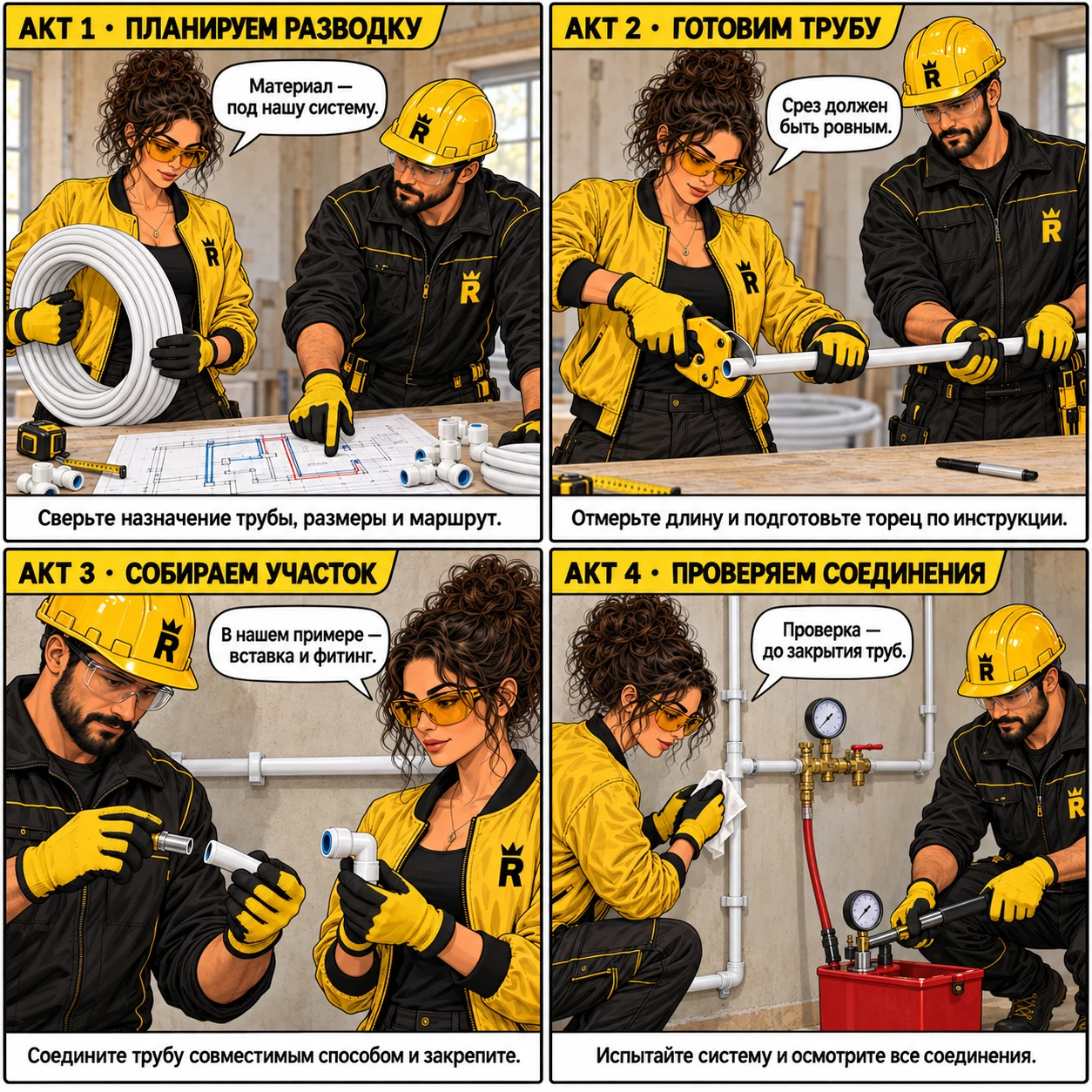 АКТ 1 • ПЛАНИРУЕМ РАЗВОДКУ

Материал — под нашу систему.

R

R

R

Сверьте назначение трубы, размеры и маршрут.

АКТ 2 • ГОТОВИМ ТРУБУ

Срез должен быть ровным.

R

R

R

Отмерьте длину и подготовьте торец по инструкции.

АКТ 3 • СОБИРАЕМ УЧАСТОК

В нашем примере — вставка и фитинг.

R

R

Соедините трубу совместимым способом и закрепите.

АКТ 4 • ПРОВЕРЯЕМ СОЕДИНЕНИЯ

Проверка — до закрытия труб.

R

R

Испытайте систему и осмотрите все соединения.